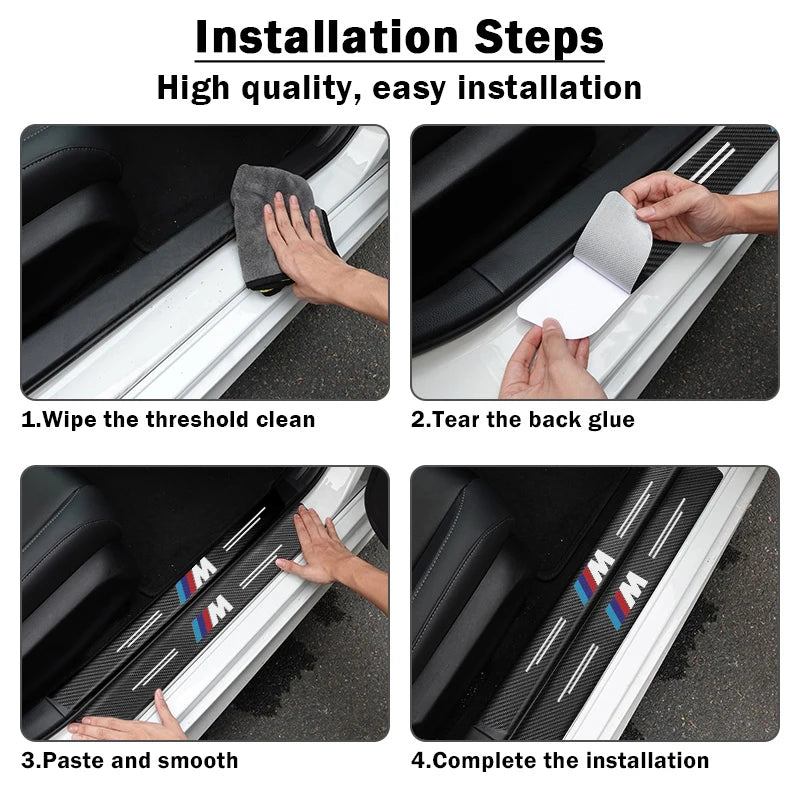 Installation Steps
High quality, easy installation

1.Wipe the threshold clean

2.Tear the back glue

M

M

3.Paste and smooth

M

M

4.Complete the installation